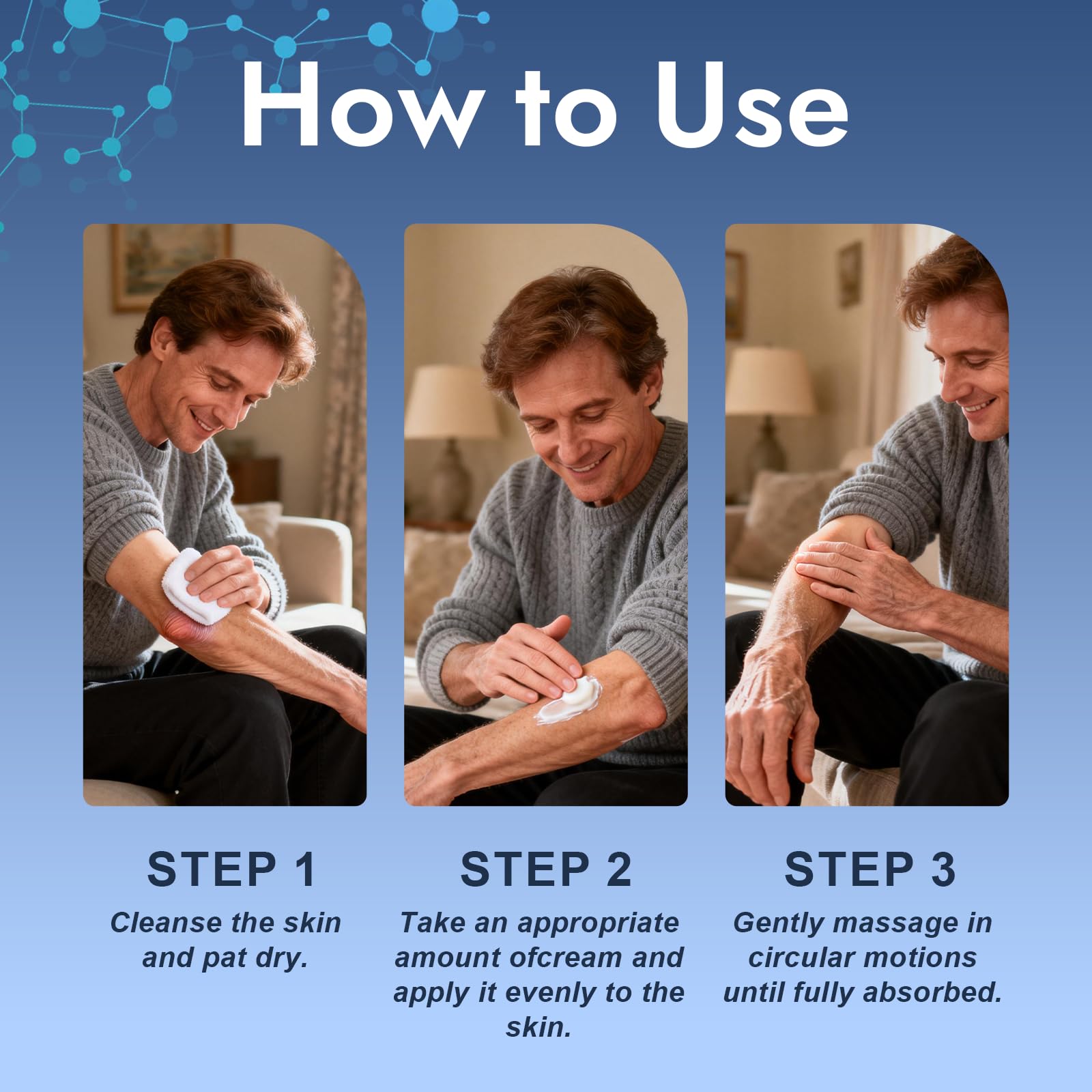 How to Use

STEP 1
Cleanse the skin and pat dry.

STEP 2
Take an appropriate amount ofcream and apply it evenly to the skin.

STEP 3
Gently massage in circular motions until fully absorbed.