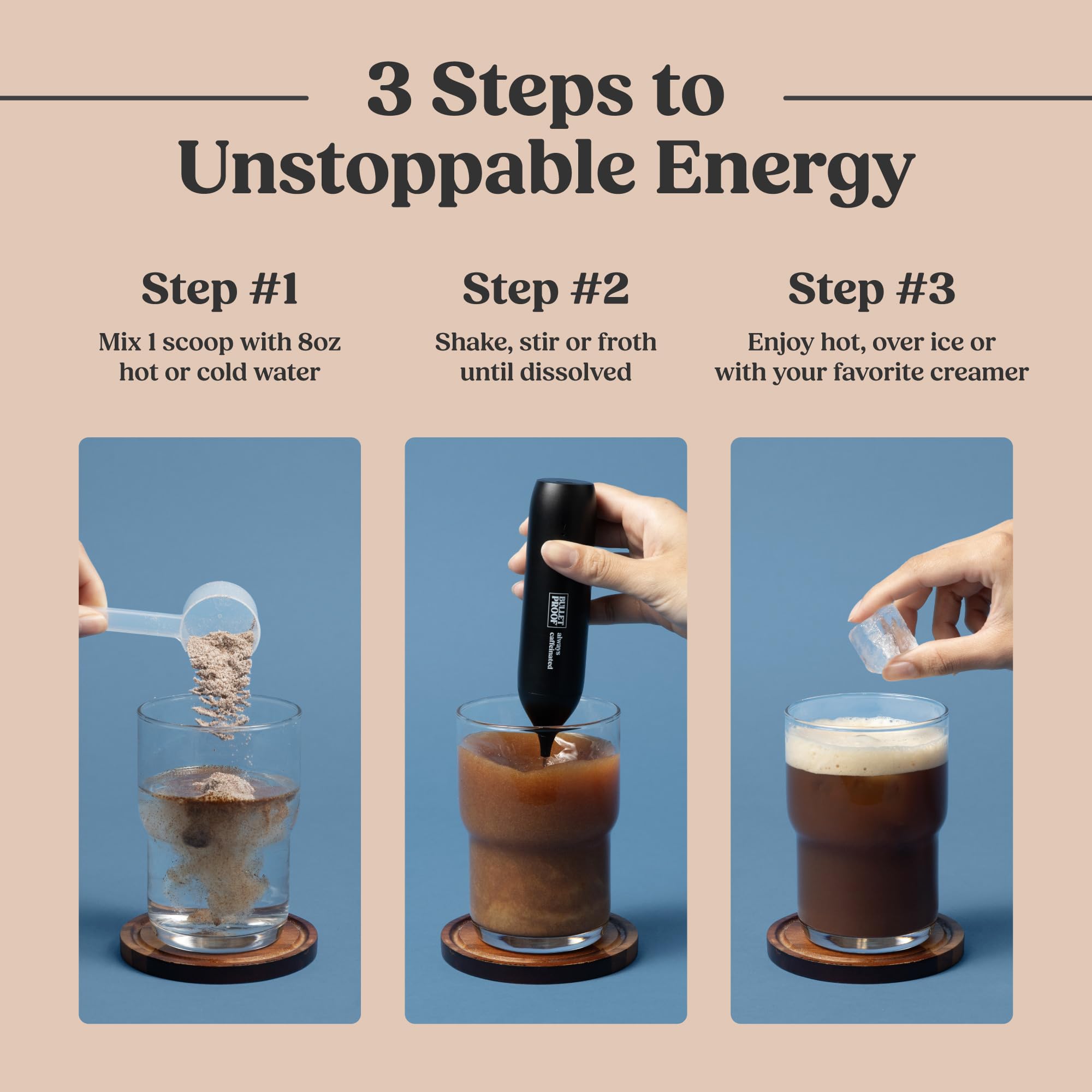 3 Steps to Unstoppable Energy

Step #1

Mix 1 scoop with 8oz hot or cold water

Step #2

Shake, stir or froth until dissolved

Step #3

Enjoy hot, over ice or with your favorite creamer

BULLET PROOF

always caffeinated